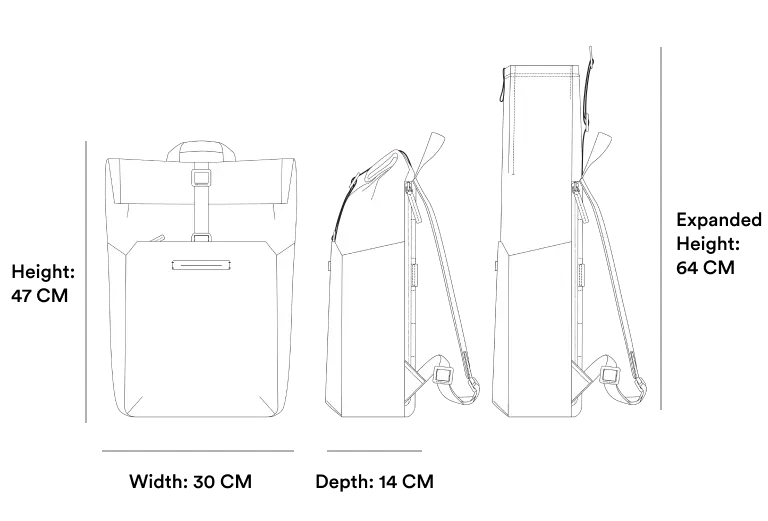 Height:
47 CM

Expanded
Height:
64 CM

Width: 30 CM

Depth: 14 CM